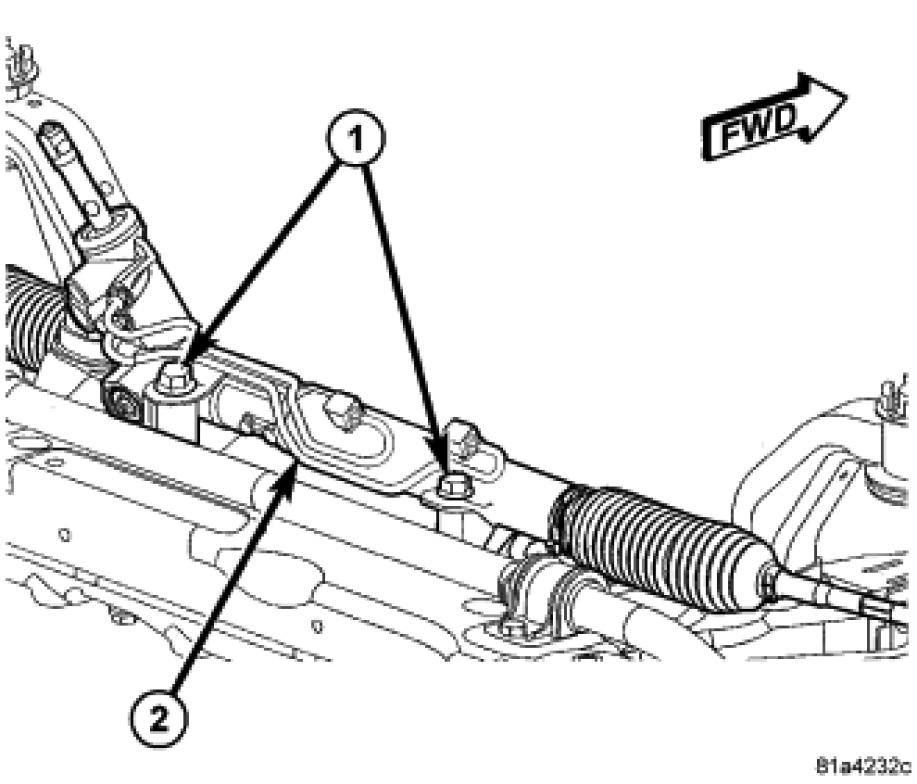 FWD

1

2

81a4232c