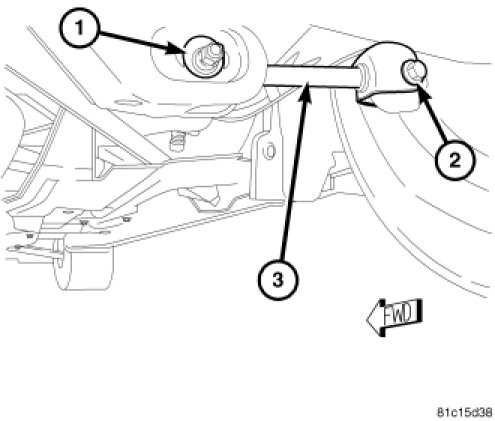 1
2
3
FWD
81c15d38