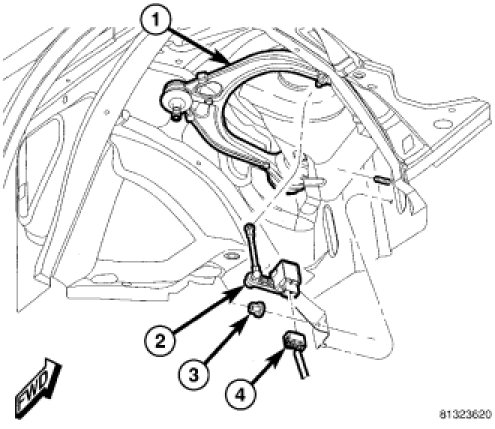 1
2
3
4
FWD
81323620