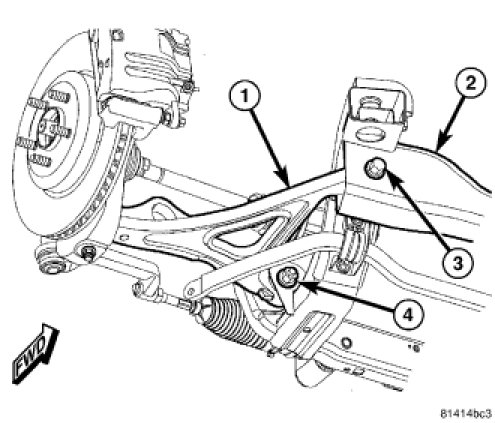 1
2
3
4
FWD
81414bc3