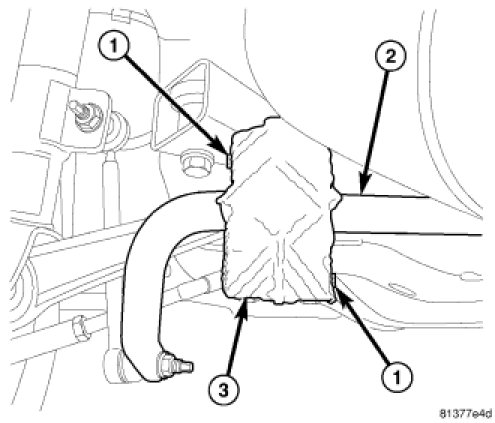 1
2
3
1
81377e4d