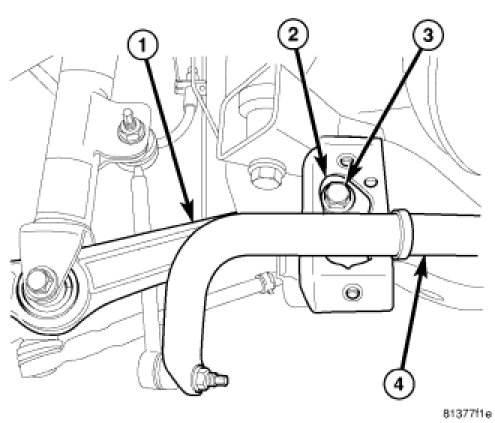 1
2
3
4
81377f1e