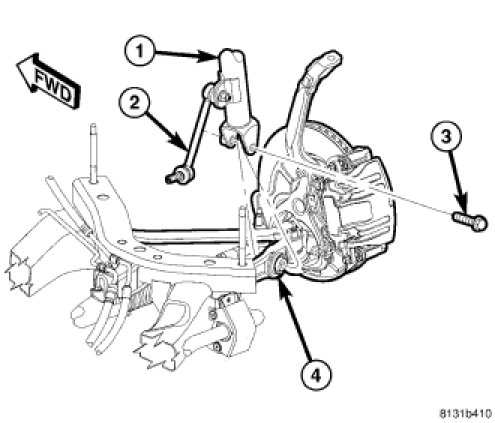 FWD

1

2

3

4

8131b410