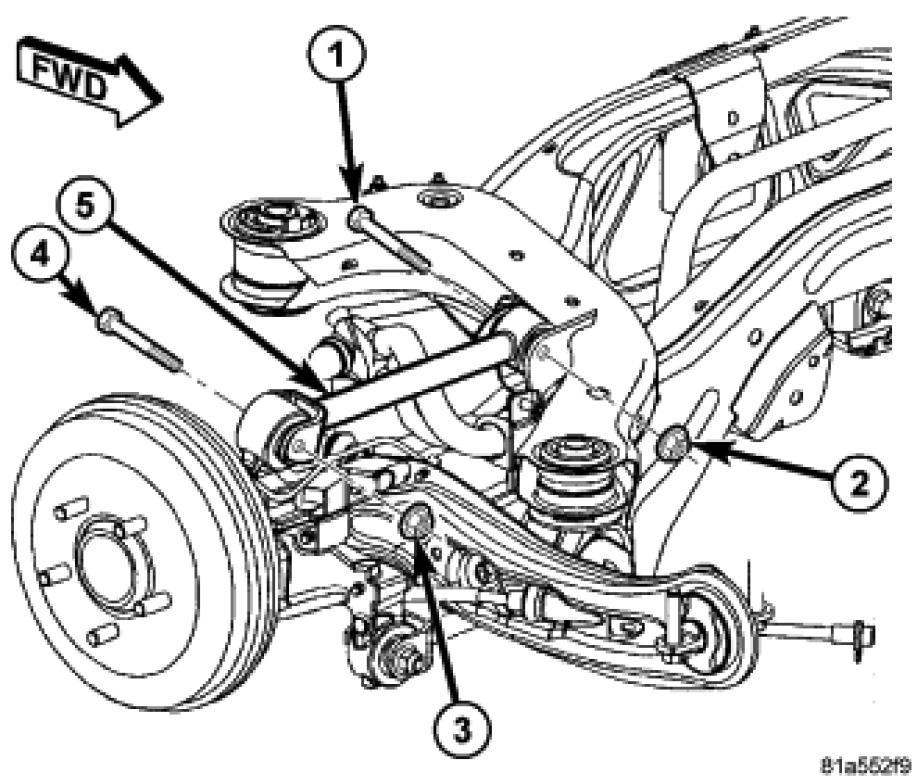 FWD
1
5
4
2
3
81a552f9