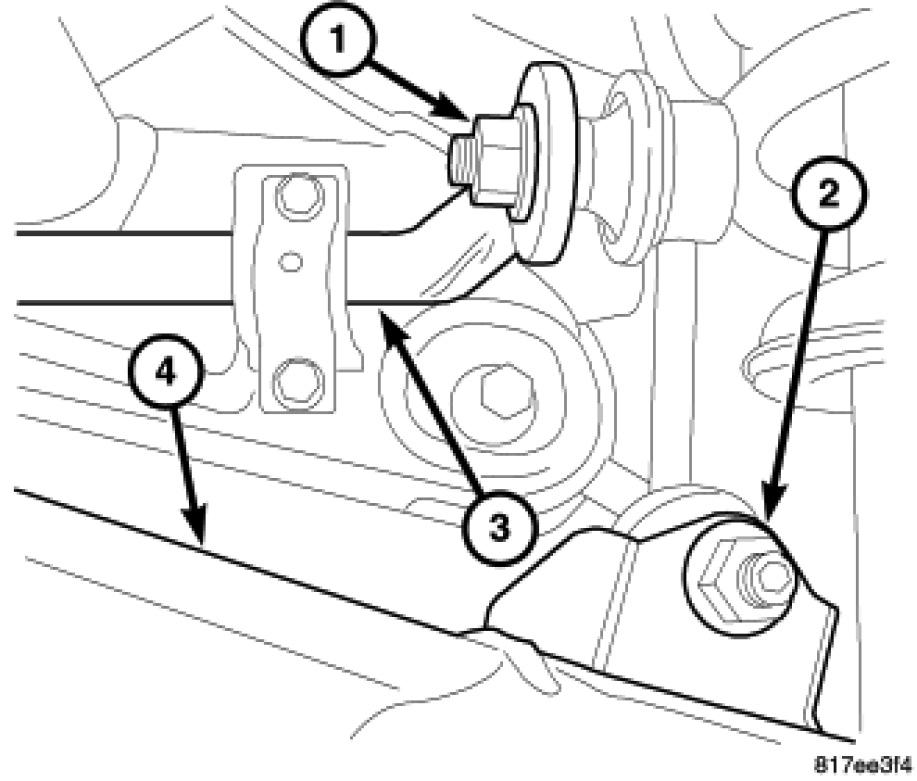 1
2
4
3
817ee3f4