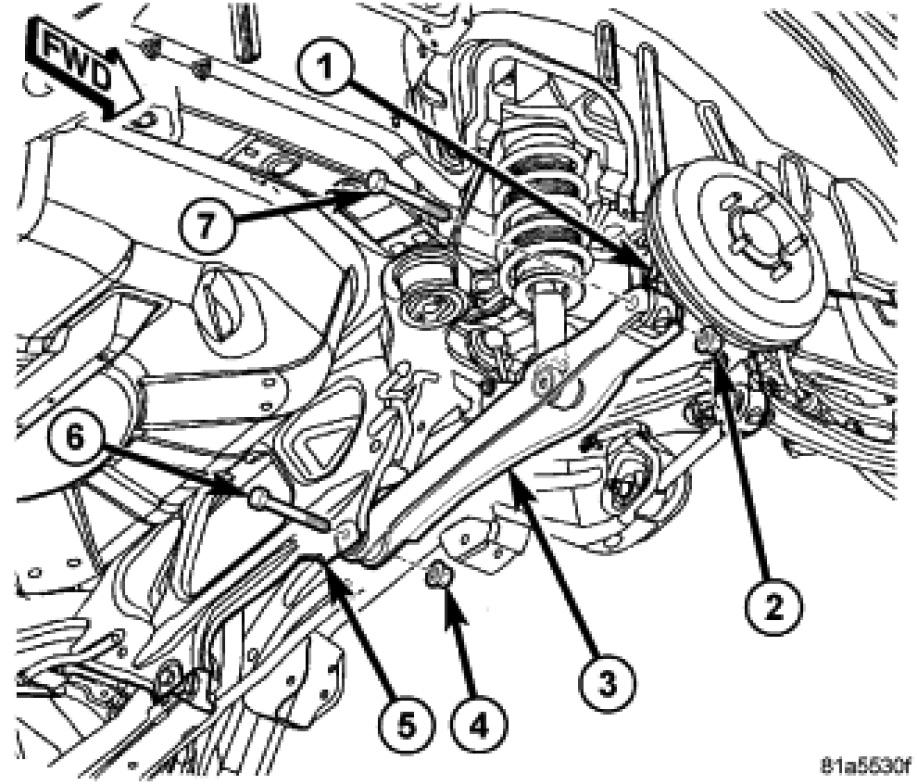 FWD
1
7
6
2
3
5
4
81a5530f