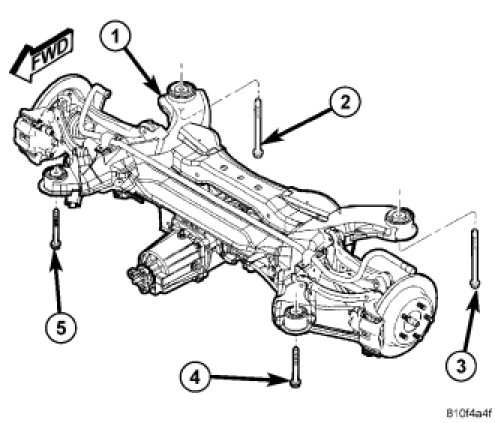 FWD

1

2

5

4

3

B10f4a4f