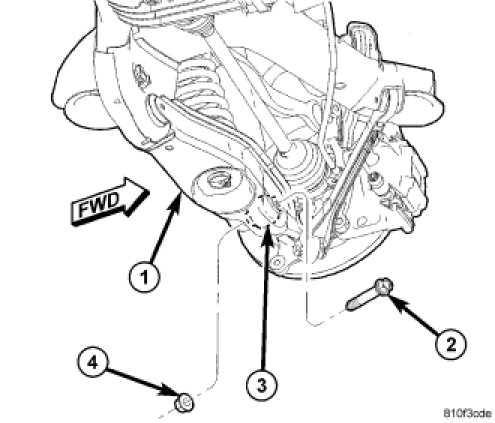 FWD
1
2
3
4
810f3ode