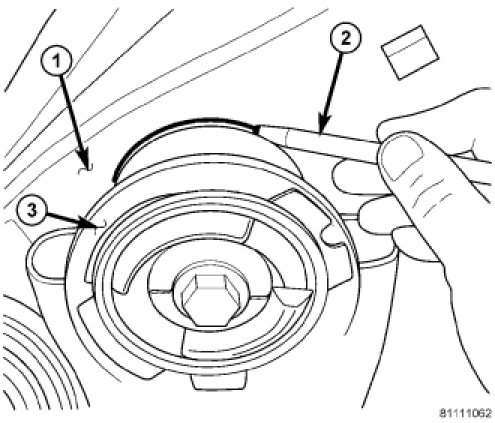 1
2
3
81111062