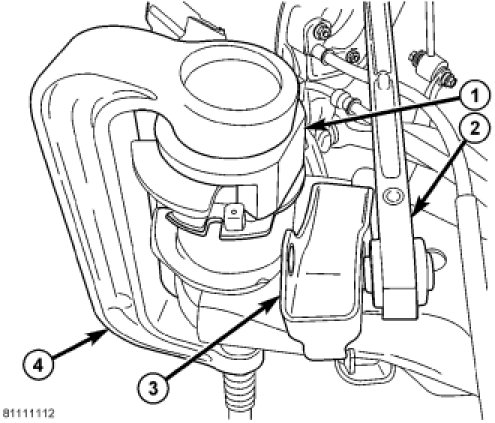 1
2
4
3
81111112