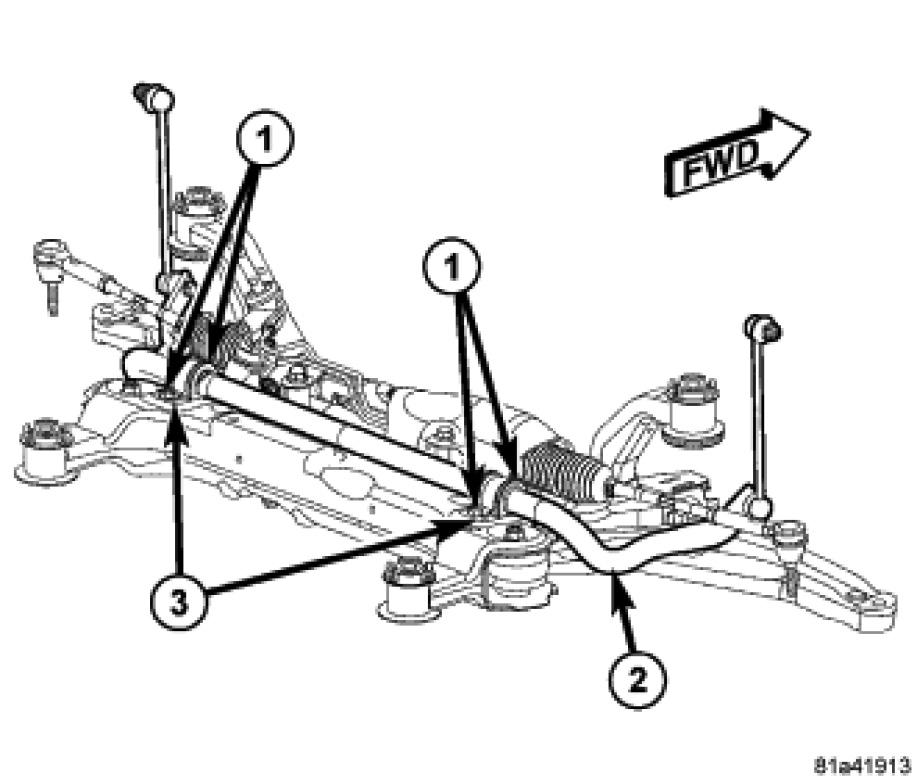 1

FWD

1

3

2

81a41913