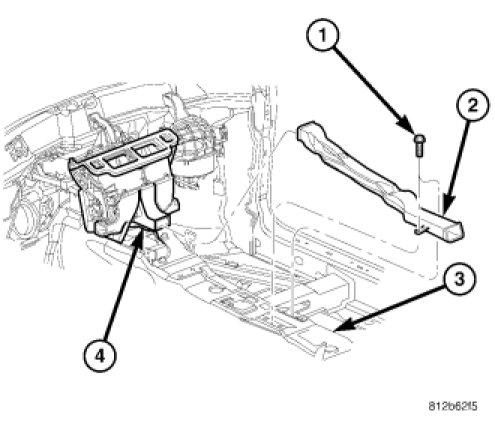 1
2
3
4
812b62f5