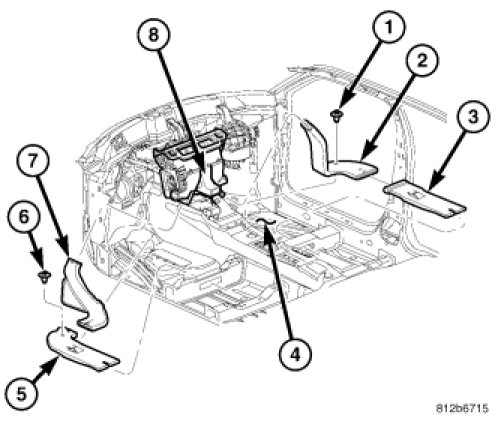 8
1
2
3
7
6
4
5
812b6715