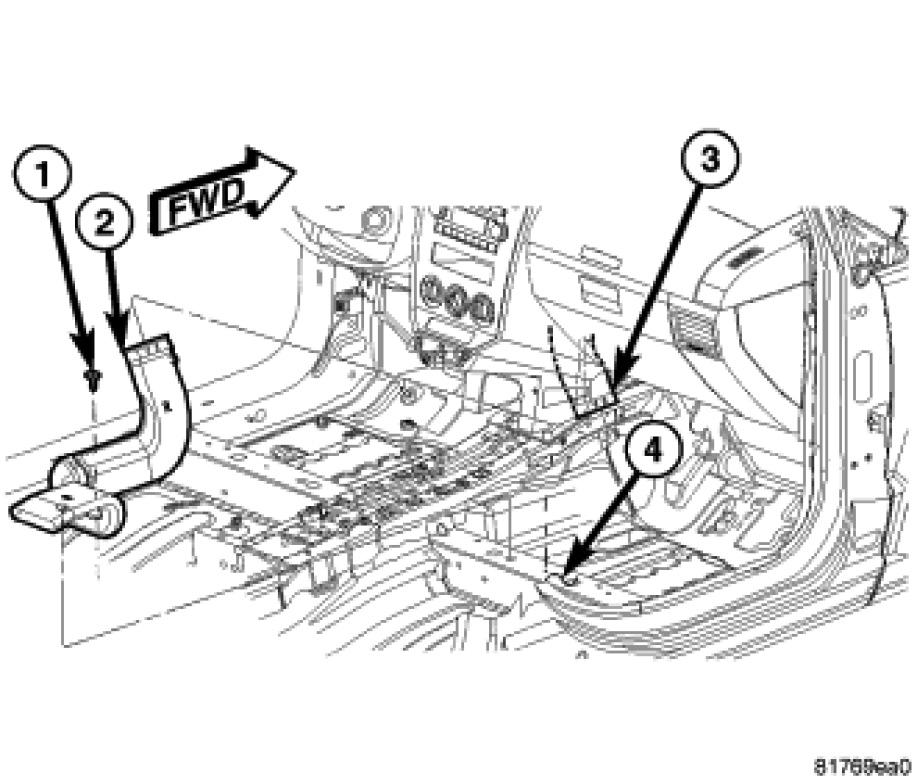 1
2
FWD
3
4
81769ea0