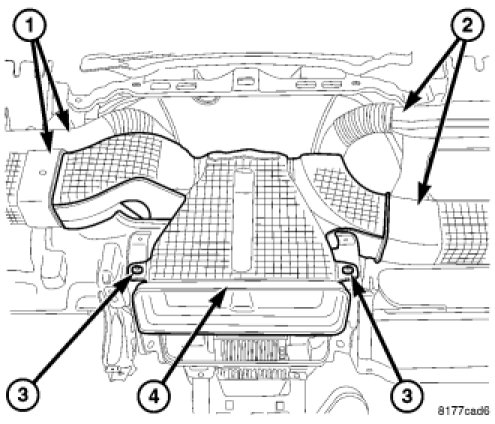 1
2
3
4
3
8177cad6