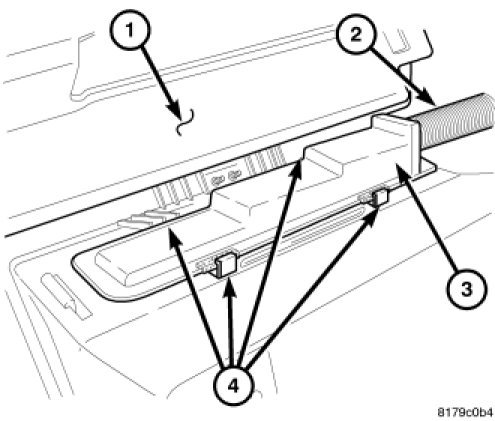 1
2
3
4
8179c0b4