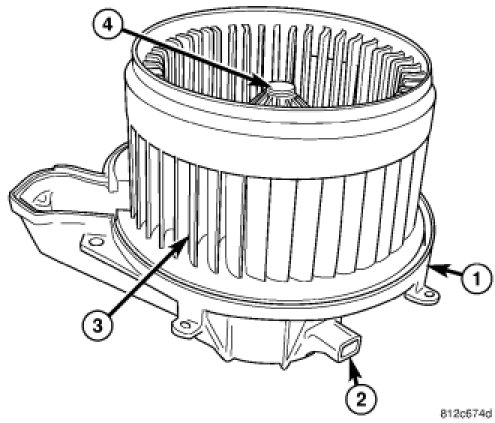 4
1
3
2
812c674d