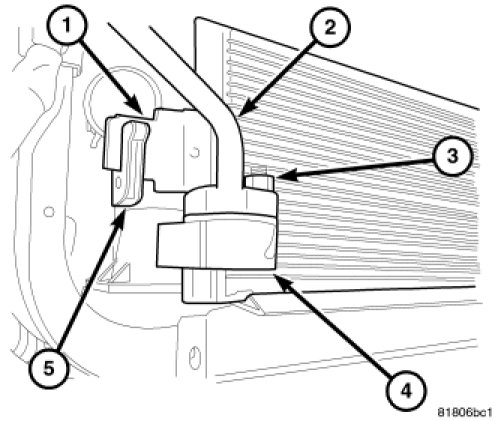 1
2
3
5
4
81806bc1