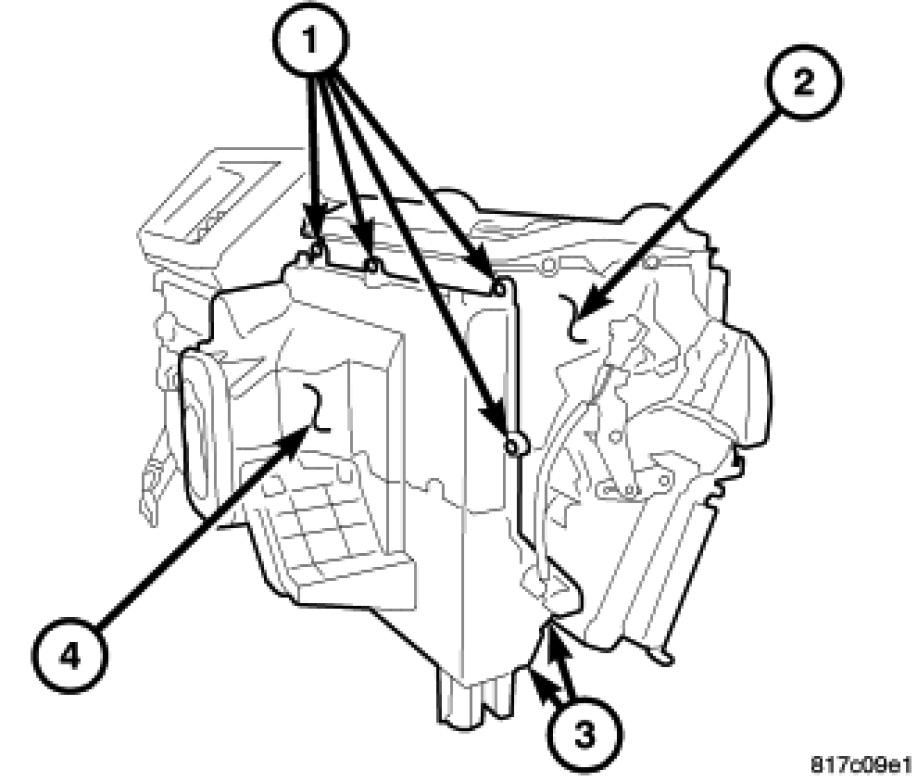 1
2
4
3
817c09e1