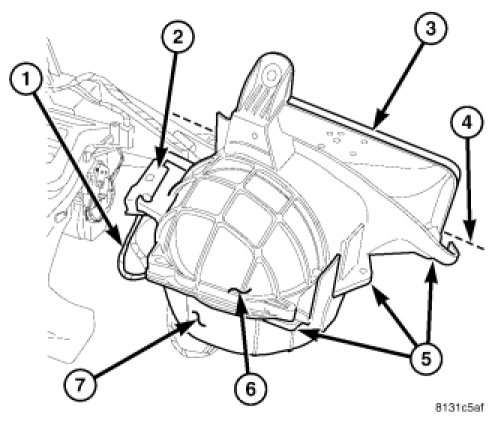 1
2
3
4
5
6
7
8131c5af