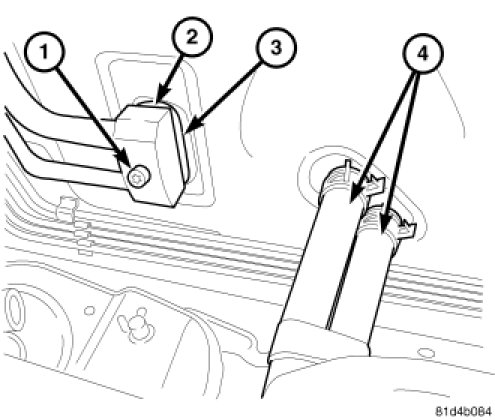 1
2
3
4
81d4b084