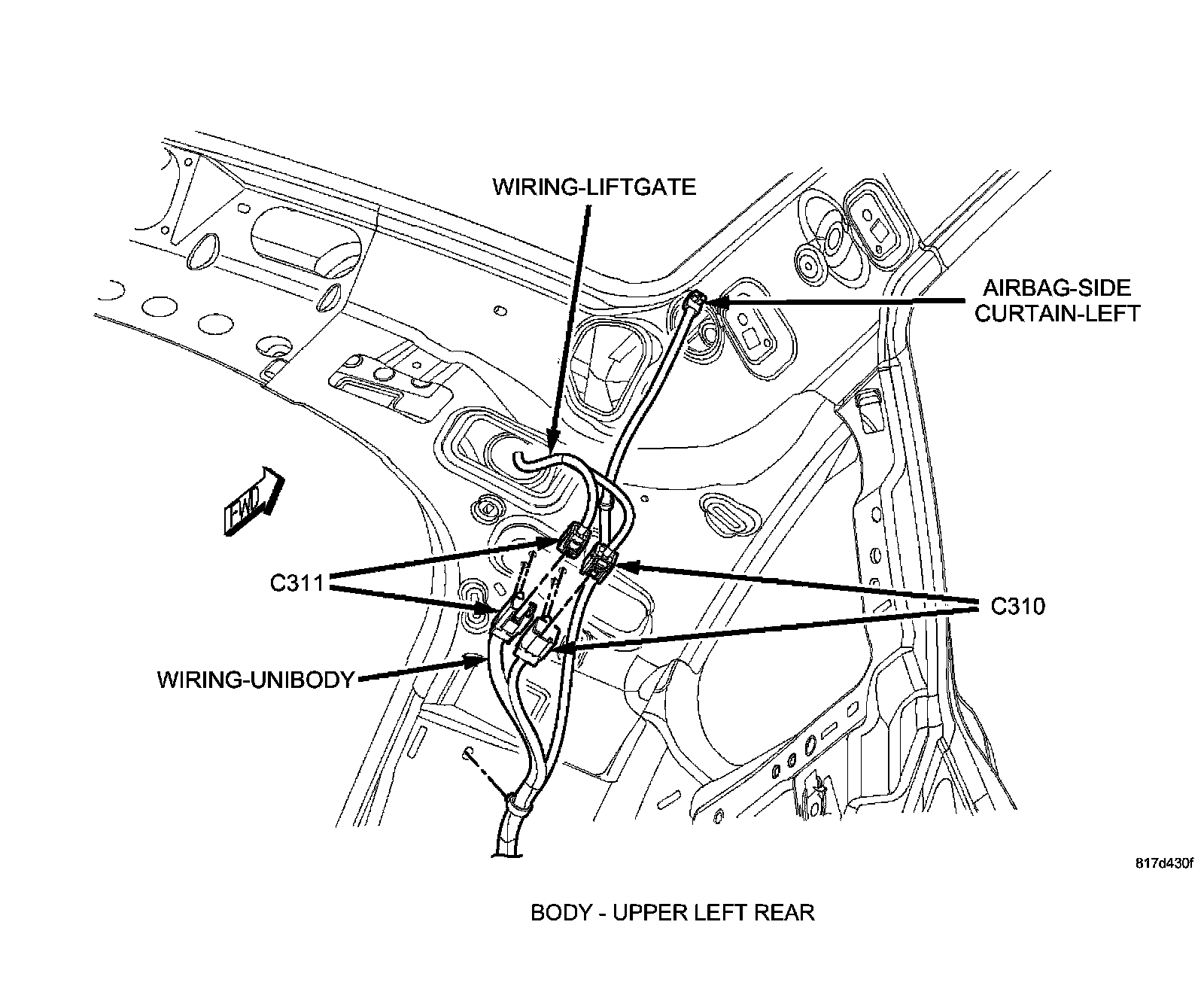 WIRING-LIFTGATE

AIRBAG-SIDE CURTAIN-LEFT

FWD

C311

C310

WIRING-UNIBODY

817d430f

BODY - UPPER LEFT REAR