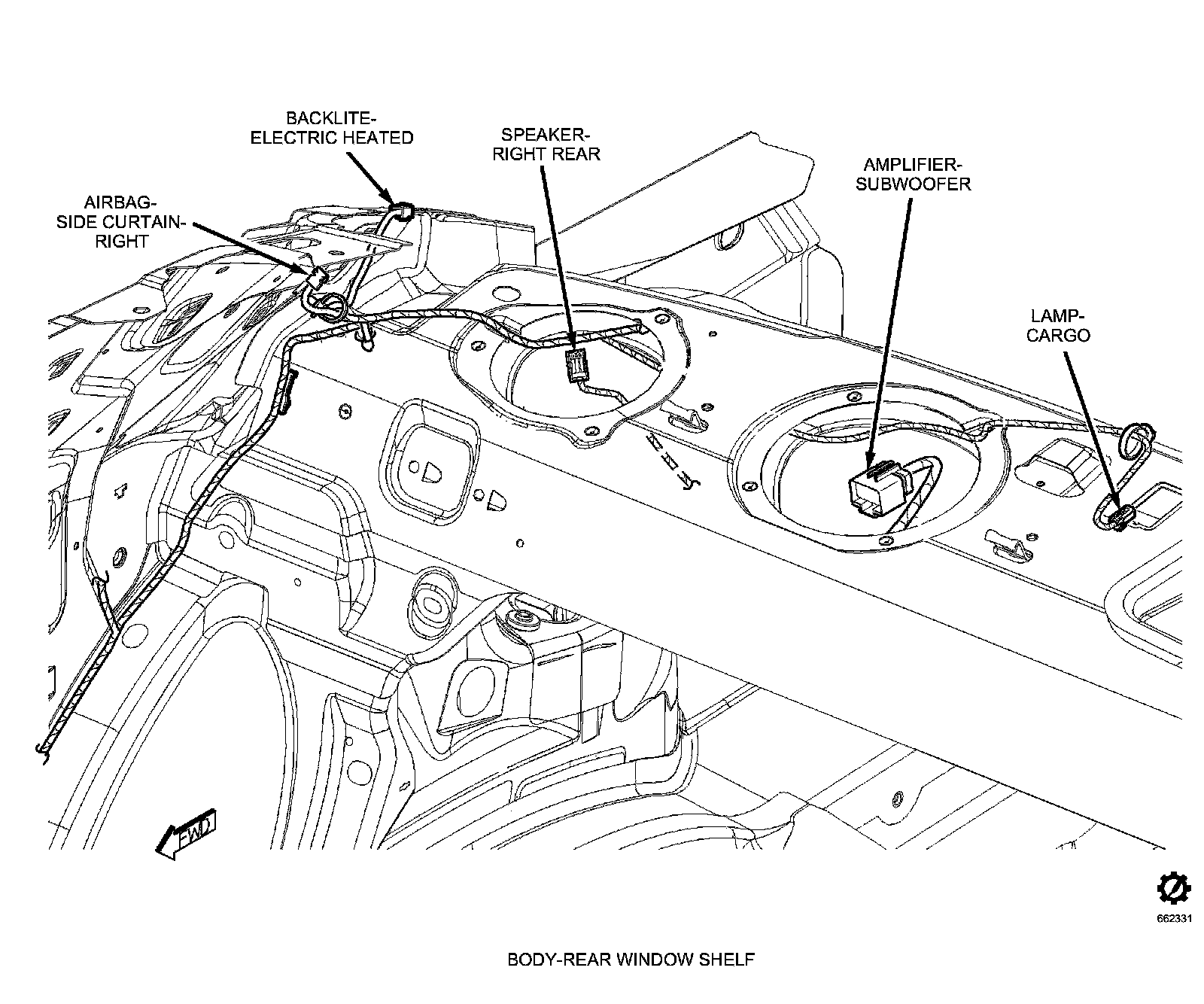 BACKLITE-
ELECTRIC HEATED

SPEAKER-
RIGHT REAR

AMPLIFIER-
SUBWOOFER

AIRBAG-
SIDE CURTAIN-
RIGHT

LAMP-
CARGO

FWD

662331

BODY-REAR WINDOW SHELF