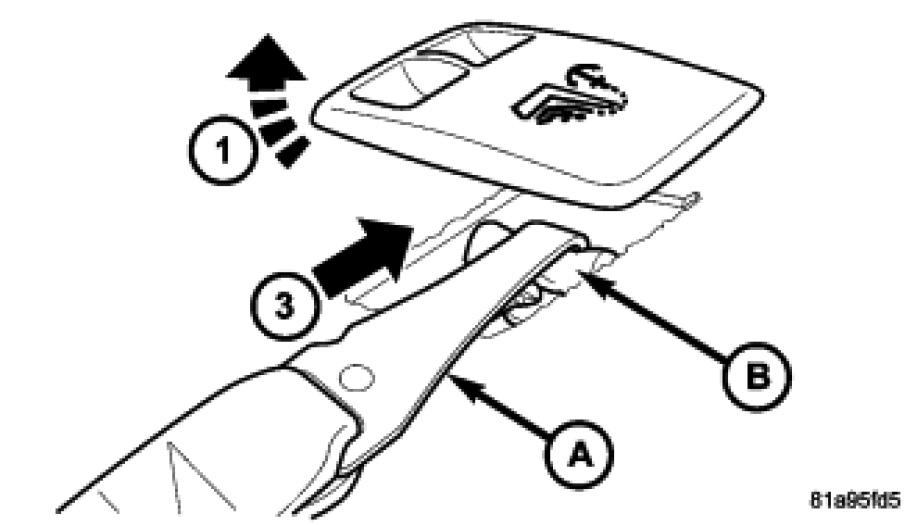 1
3
B
A
81a95fd5