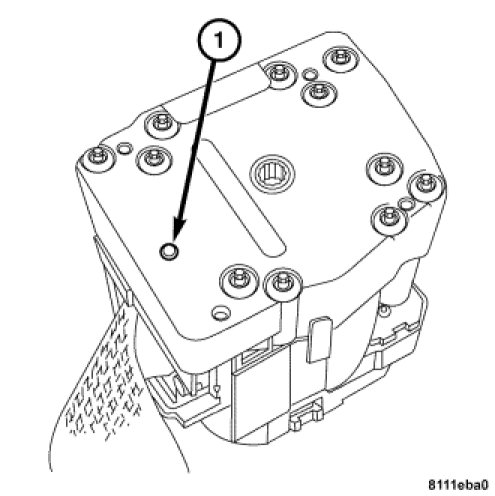 1

8111eba0