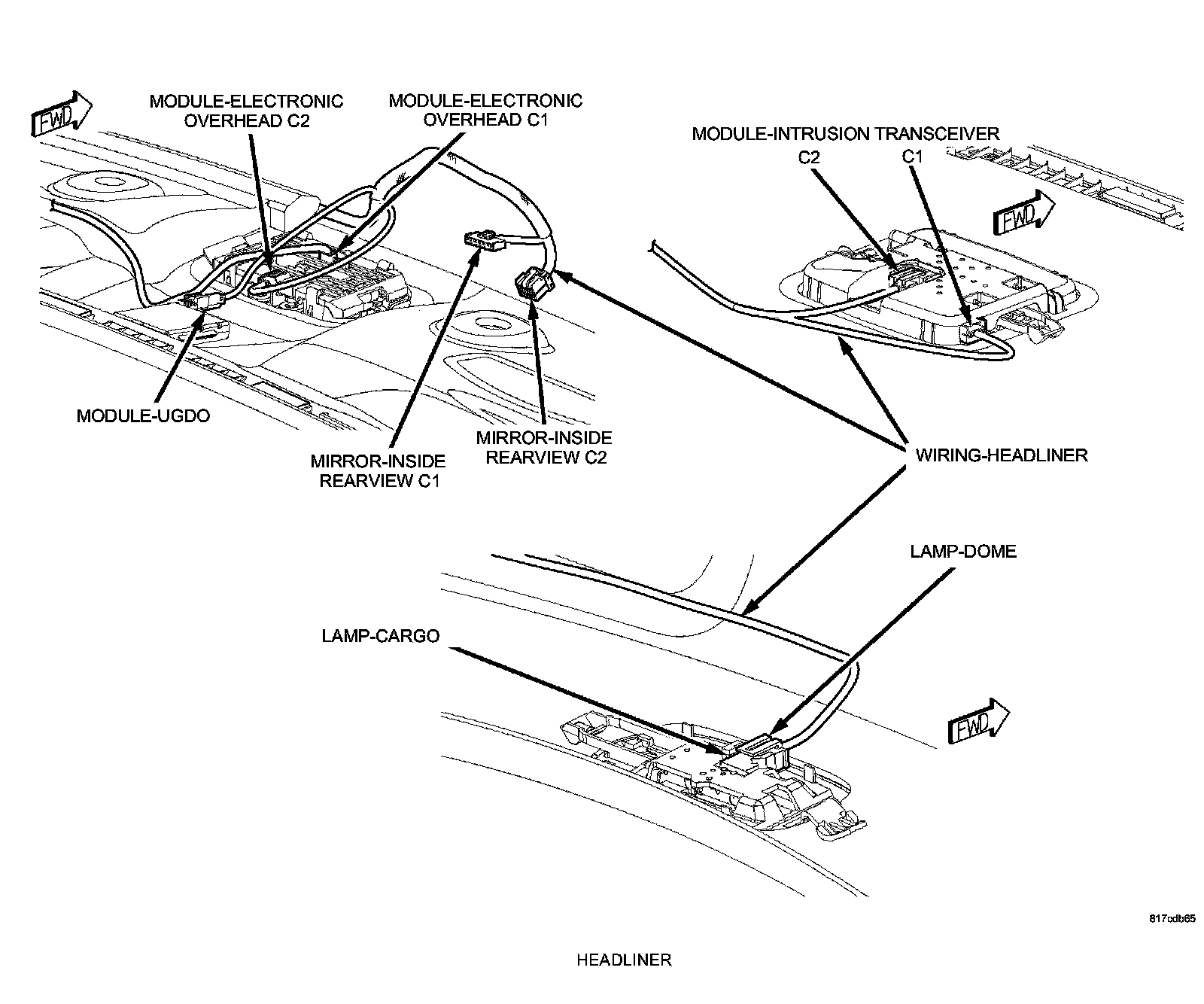 FWD

MODULE-ELECTRONIC OVERHEAD C2

MODULE-ELECTRONIC OVERHEAD C1

MODULE-INTRUSION TRANSCEIVER
C2
C1

FWD

MODULE-UGDO

MIRROR-INSIDE REARVIEW C1

MIRROR-INSIDE REARVIEW C2

WIRING-HEADLINER

LAMP-DOME

LAMP-CARGO

FWD

817cdb65

HEADLINER