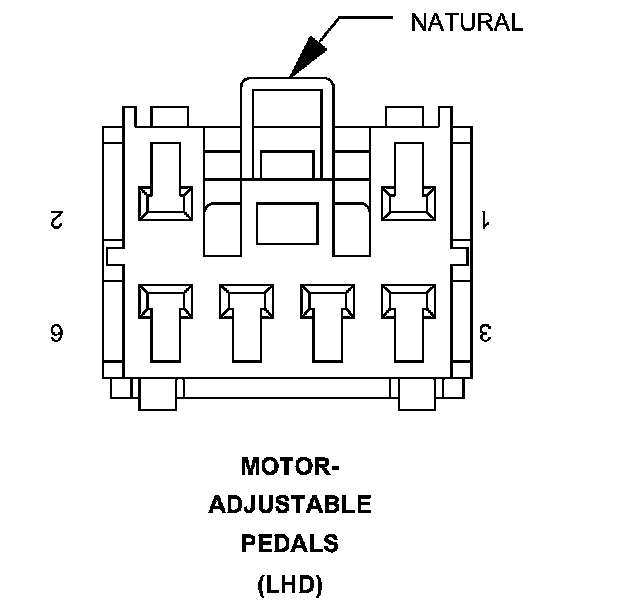 NATURAL

2

1

6

3

MOTOR-ADJUSTABLE PEDALS (LHD)