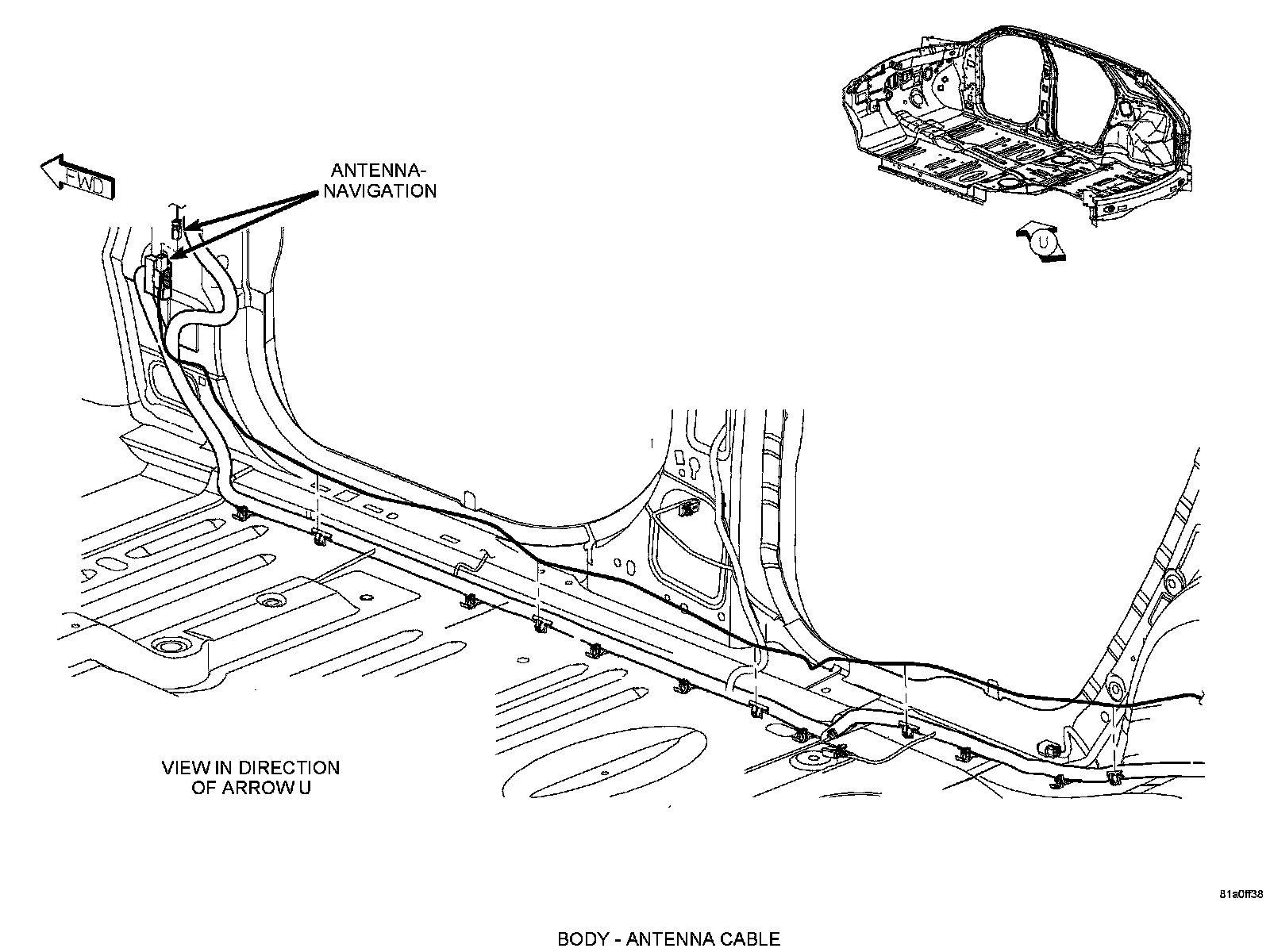 FWD

ANTENNA-NAVIGATION

U

VIEW IN DIRECTION OF ARROW U

81a0ff38

BODY - ANTENNA CABLE