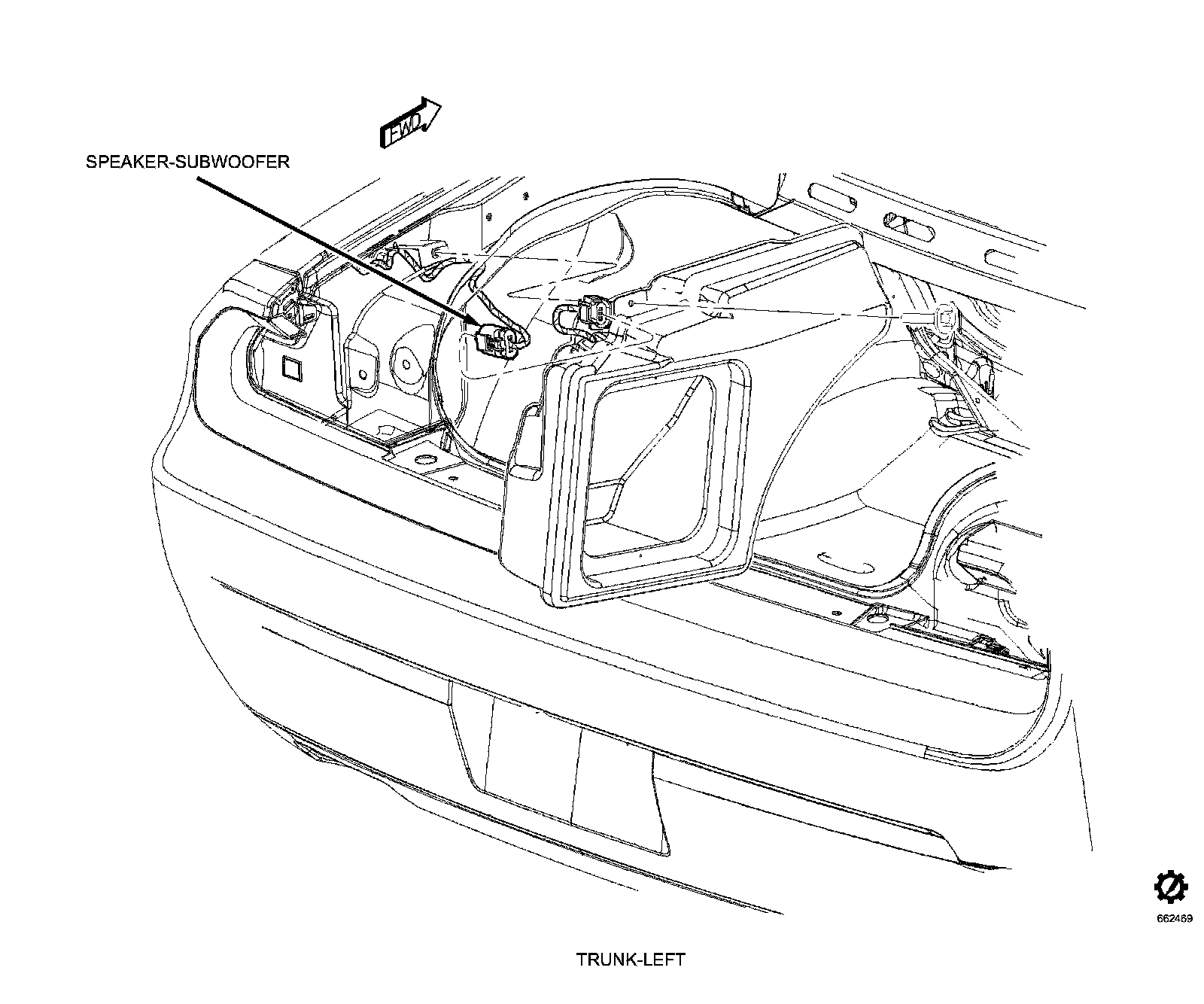 FWD

SPEAKER-SUBWOOFER

662469

TRUNK-LEFT