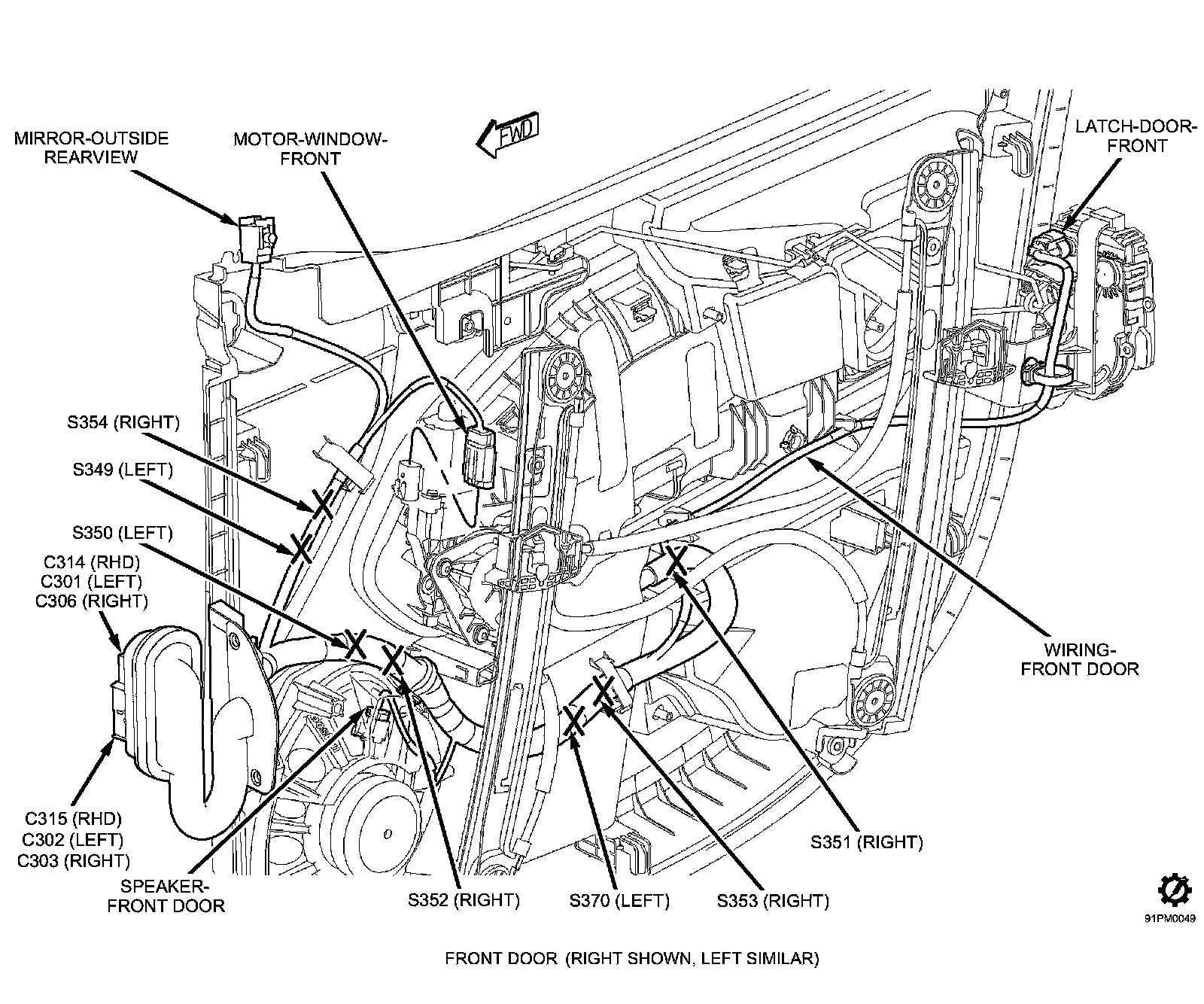 MIRROR-OUTSIDE REARVIEW

MOTOR-WINDOW-FRONT

FWD

LATCH-DOOR-FRONT

S354 (RIGHT)

S349 (LEFT)

S350 (LEFT)

C314 (RHD)
C301 (LEFT)
C306 (RIGHT)

WIRING-FRONT DOOR

C315 (RHD)
C302 (LEFT)
C303 (RIGHT)

SPEAKER-FRONT DOOR

S352 (RIGHT)

S370 (LEFT)

S353 (RIGHT)

S351 (RIGHT)

91PM0049

FRONT DOOR (RIGHT SHOWN, LEFT SIMILAR)