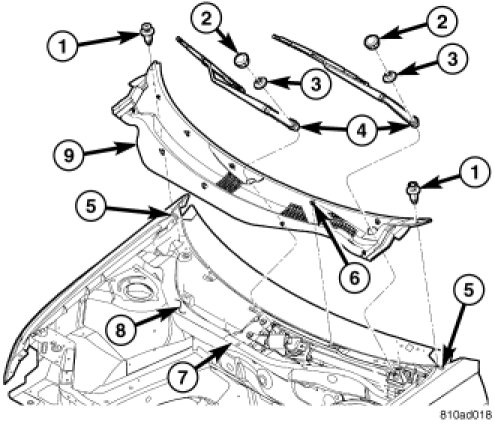 1
2
2
3
3
4
9
1
5
6
5
8
7
810ad018