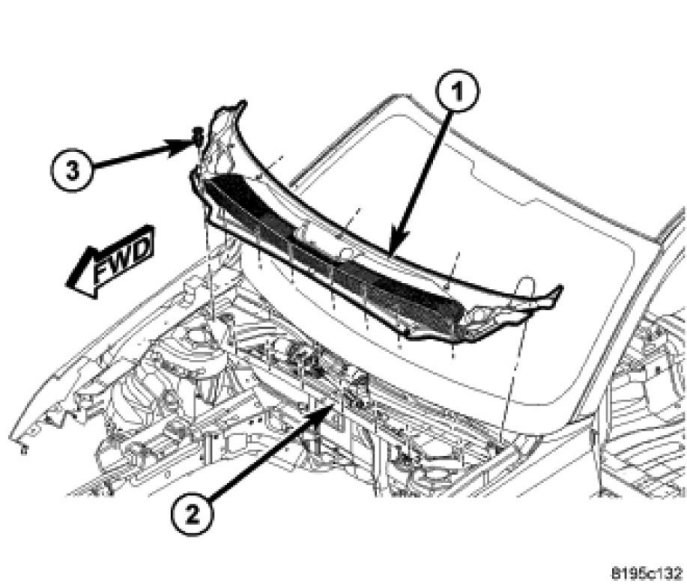 1
3
FWD
2
8195c132