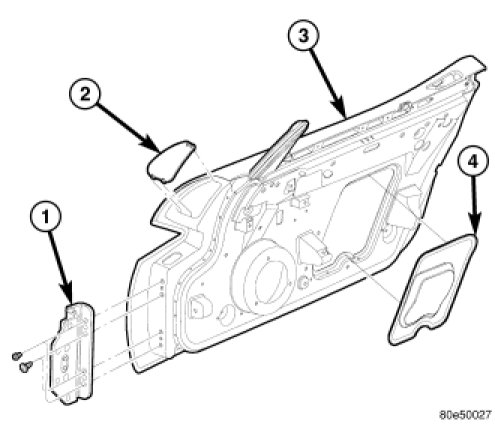 3
2
4
1
80e50027