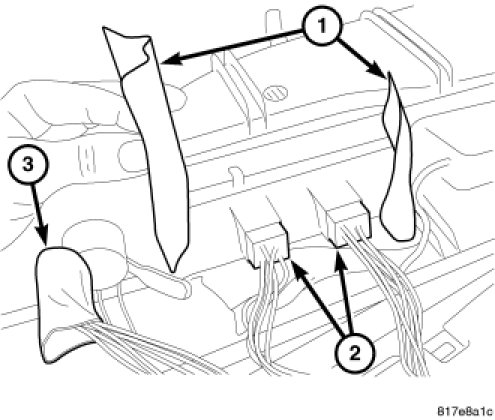 1
3
2
817e8a1c