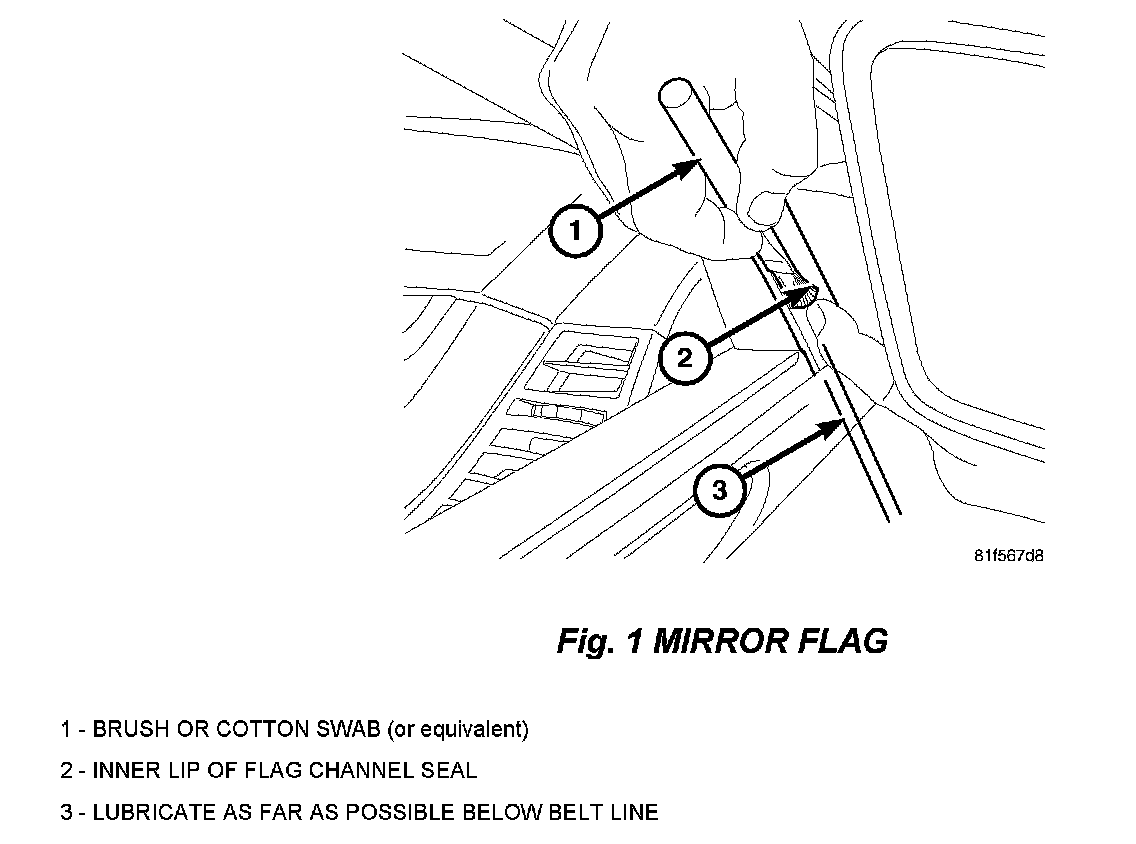 1

2

3

81f567d8

Fig. 1 MIRROR FLAG

1 - BRUSH OR COTTON SWAB (or equivalent)

2 - INNER LIP OF FLAG CHANNEL SEAL

3 - LUBRICATE AS FAR AS POSSIBLE BELOW BELT LINE