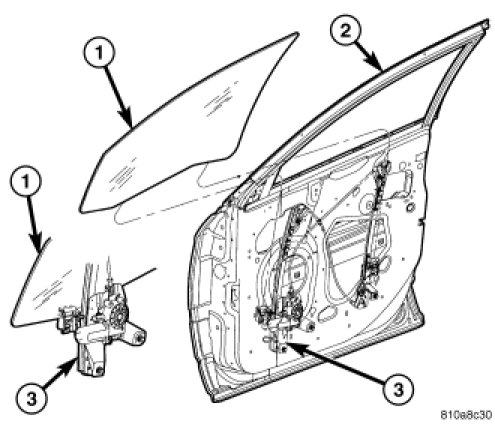 1
2
1
3
3
810a8c30