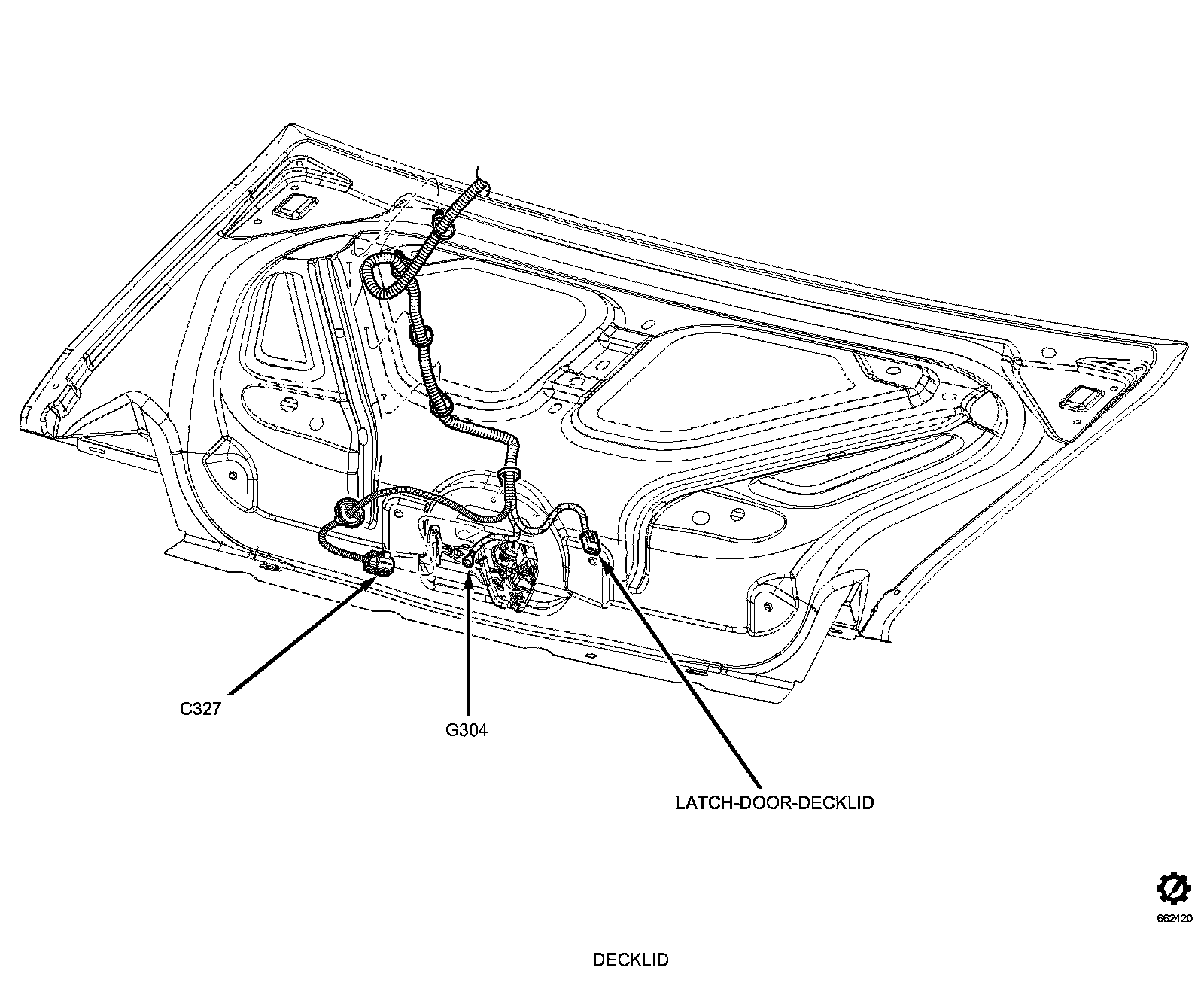 C327

G304

LATCH-DOOR-DECKLID

662420

DECKLID