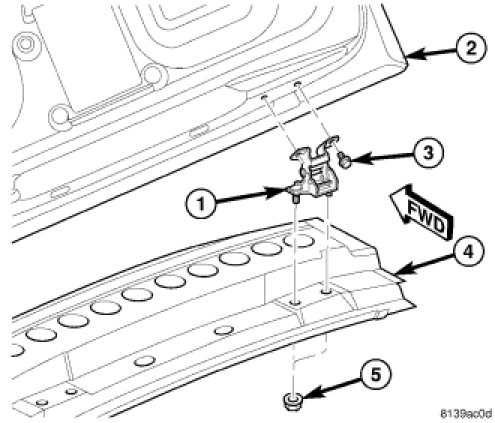 2
3
1
FWD
4
5
8139ac0d