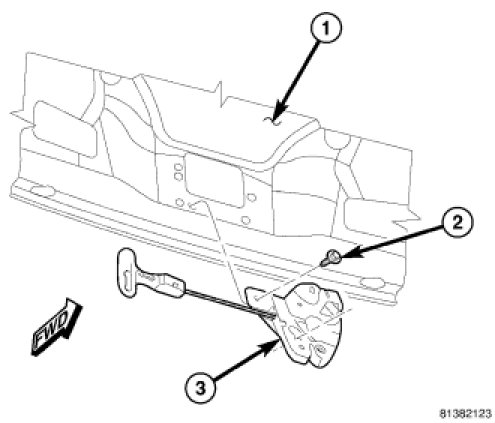 1
2
FWD
3
81382123