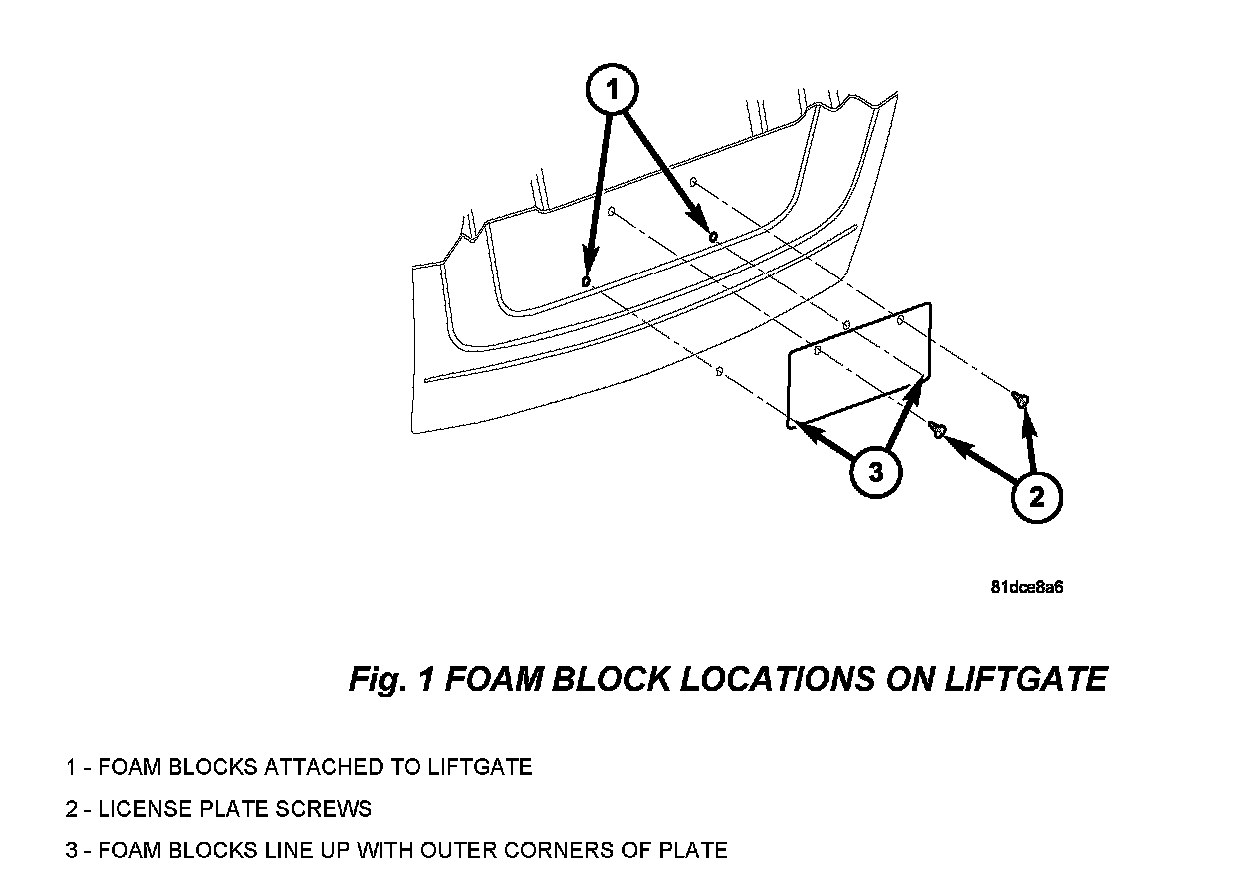 1

3

2

81dce8a6

Fig. 1 FOAM BLOCK LOCATIONS ON LIFTGATE

1 - FOAM BLOCKS ATTACHED TO LIFTGATE

2 - LICENSE PLATE SCREWS

3 - FOAM BLOCKS LINE UP WITH OUTER CORNERS OF PLATE