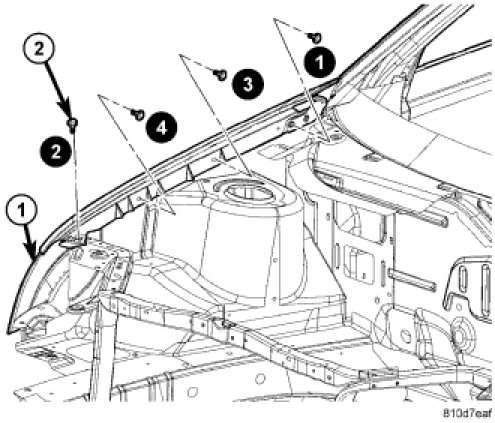 2
1
3
4
2
1
810d7eaf