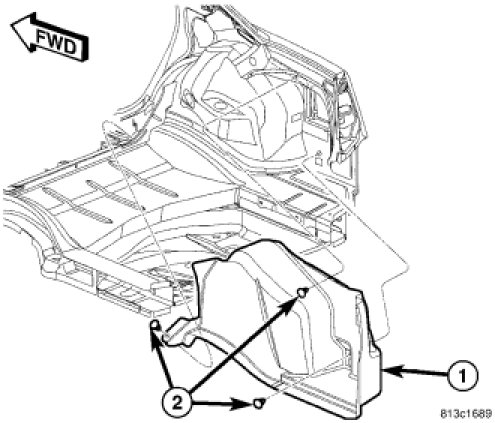 FWD

1

2

813c1689