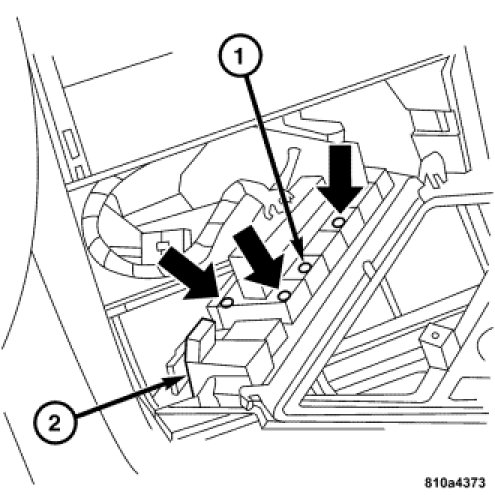 1
2
810a4373