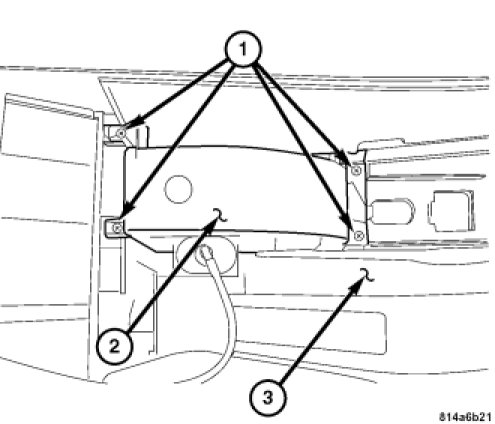 1
2
3
814a6b21