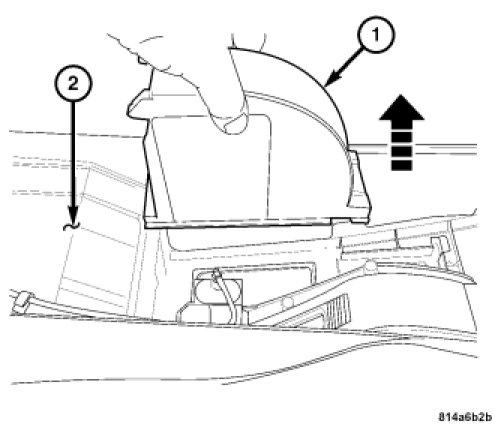 1
2
814a6b2b