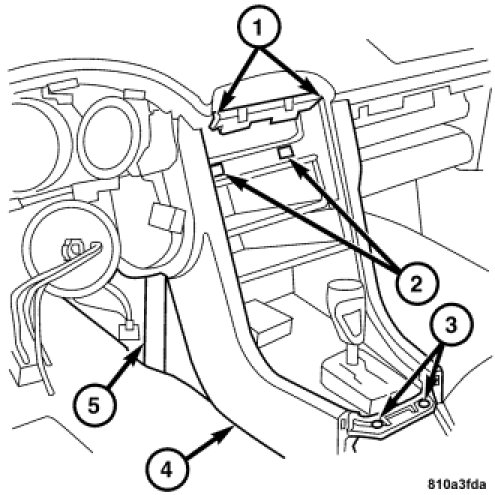 1
2
3
5
4
810a3fda